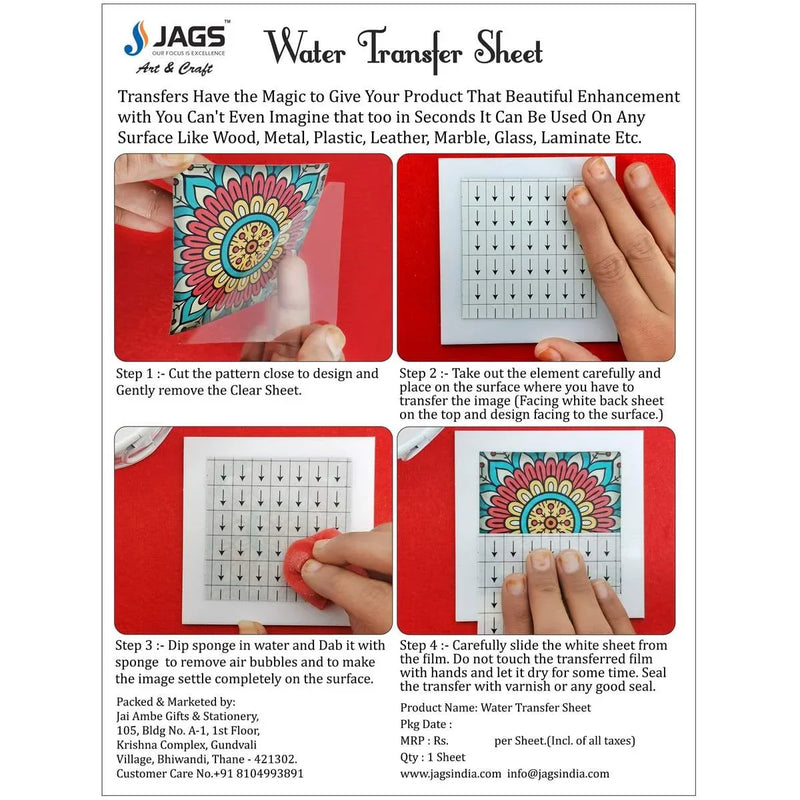 JAGS™
OUR FOCUS IS EXCELLENCE
Art & Craft

Water Transfer Sheet

Transfers Have the Magic to Give Your Product That Beautiful Enhancement with You Can't Even Imagine that too in Seconds It Can Be Used On Any Surface Like Wood, Metal, Plastic, Leather, Marble, Glass, Laminate Etc.

Step 1 :- Cut the pattern close to design and Gently remove the Clear Sheet.

Step 2 :- Take out the element carefully and place on the surface where you have to transfer the image (Facing white back sheet on the top and design facing to the surface.)

Step 3 :- Dip sponge in water and Dab it with sponge to remove air bubbles and to make the image settle completely on the surface.

Step 4 :- Carefully slide the white sheet from the film. Do not touch the transferred film with hands and let it dry for some time. Seal the transfer with varnish or any good seal.

Packed & Marketed by:
Jai Ambe Gifts & Stationery,
105, Bldg No. A-1, 1st Floor,
Krishna Complex, Gundvali
Village, Bhiwandi, Thane - 421302.
Customer Care No.+91 8104993891

Product Name: Water Transfer Sheet
Pkg Date :
MRP : Rs. per Sheet.(Incl. of all taxes)
Qty : 1 Sheet
www.jagsindia.com info@jagsindia.com