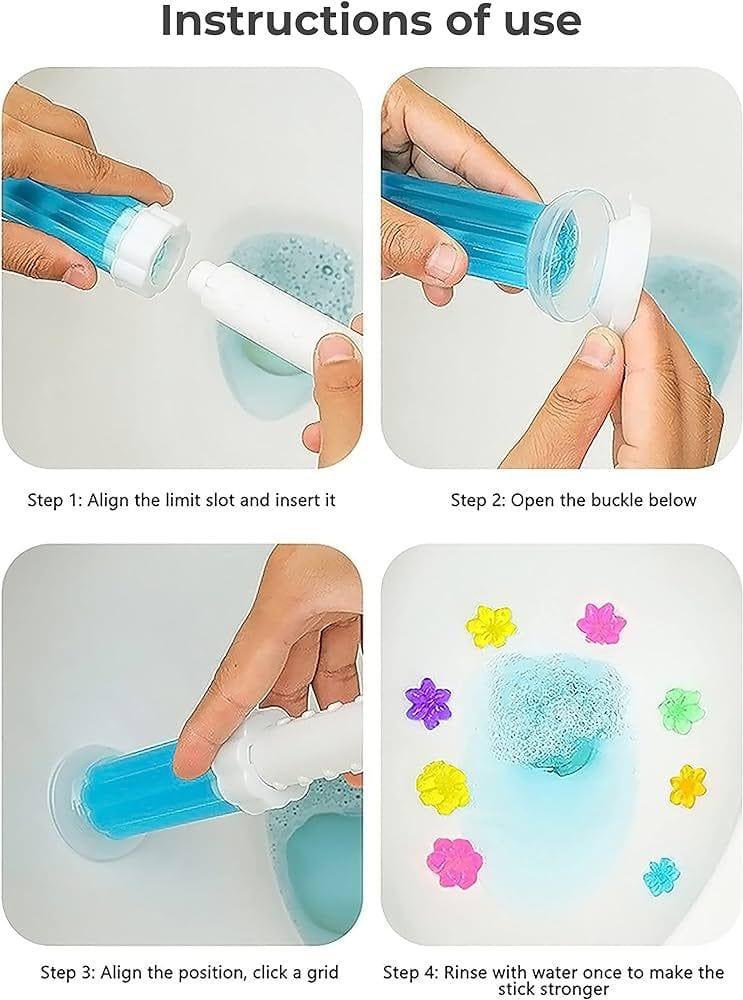 Instructions of use

Step 1: Align the limit slot and insert it

Step 2: Open the buckle below

Step 3: Align the position, click a grid

Step 4: Rinse with water once to make the stick stronger