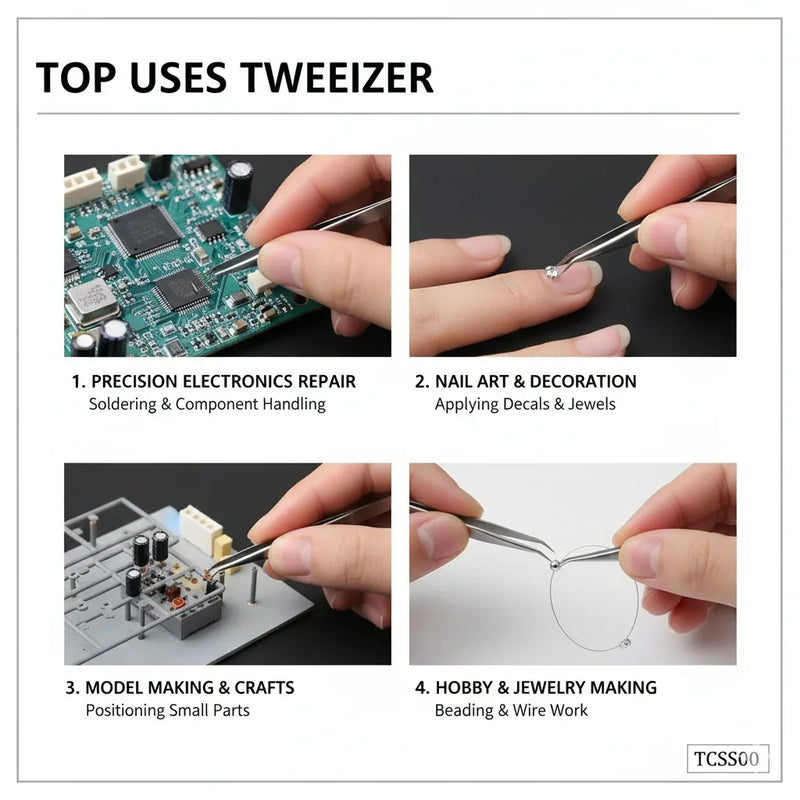 TOP USES TWEEIZER

1. PRECISION ELECTRONICS REPAIR
Soldering & Component Handling

2. NAIL ART & DECORATION
Applying Decals & Jewels

3. MODEL MAKING & CRAFTS
Positioning Small Parts

4. HOBBY & JEWELRY MAKING
Beading & Wire Work

TCSS00