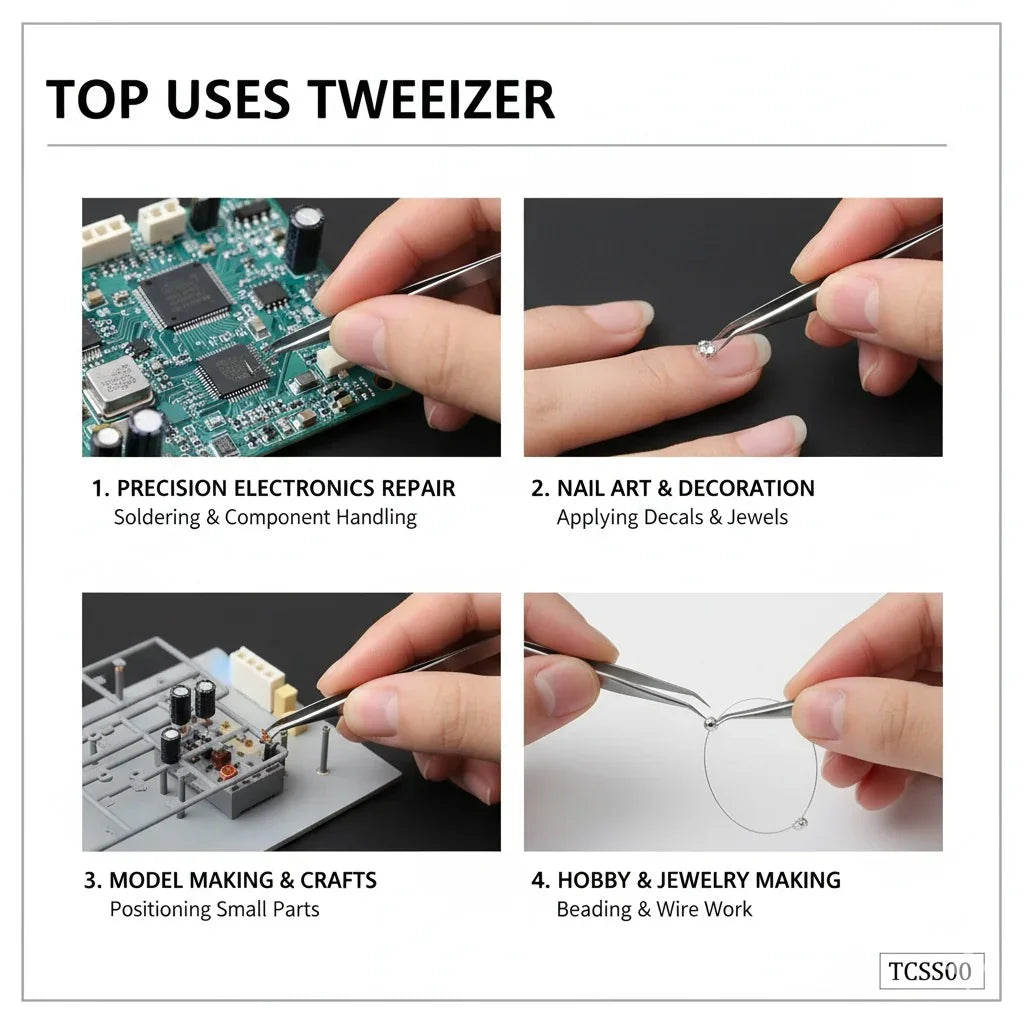 TOP USES TWEEIZER

1. PRECISION ELECTRONICS REPAIR
Soldering & Component Handling

2. NAIL ART & DECORATION
Applying Decals & Jewels

3. MODEL MAKING & CRAFTS
Positioning Small Parts

4. HOBBY & JEWELRY MAKING
Beading & Wire Work

TCSS00