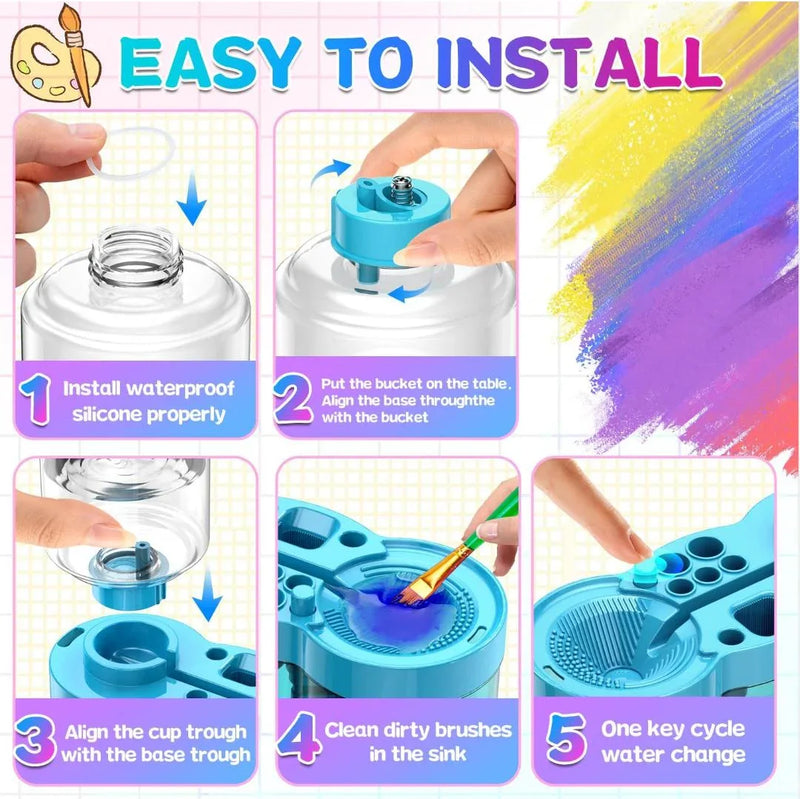 EASY TO INSTALL

1 Install waterproof silicone properly

2 Put the bucket on the table. Align the base throughthe with the bucket

3 Align the cup trough with the base trough

4 Clean dirty brushes in the sink

5 One key cycle water change