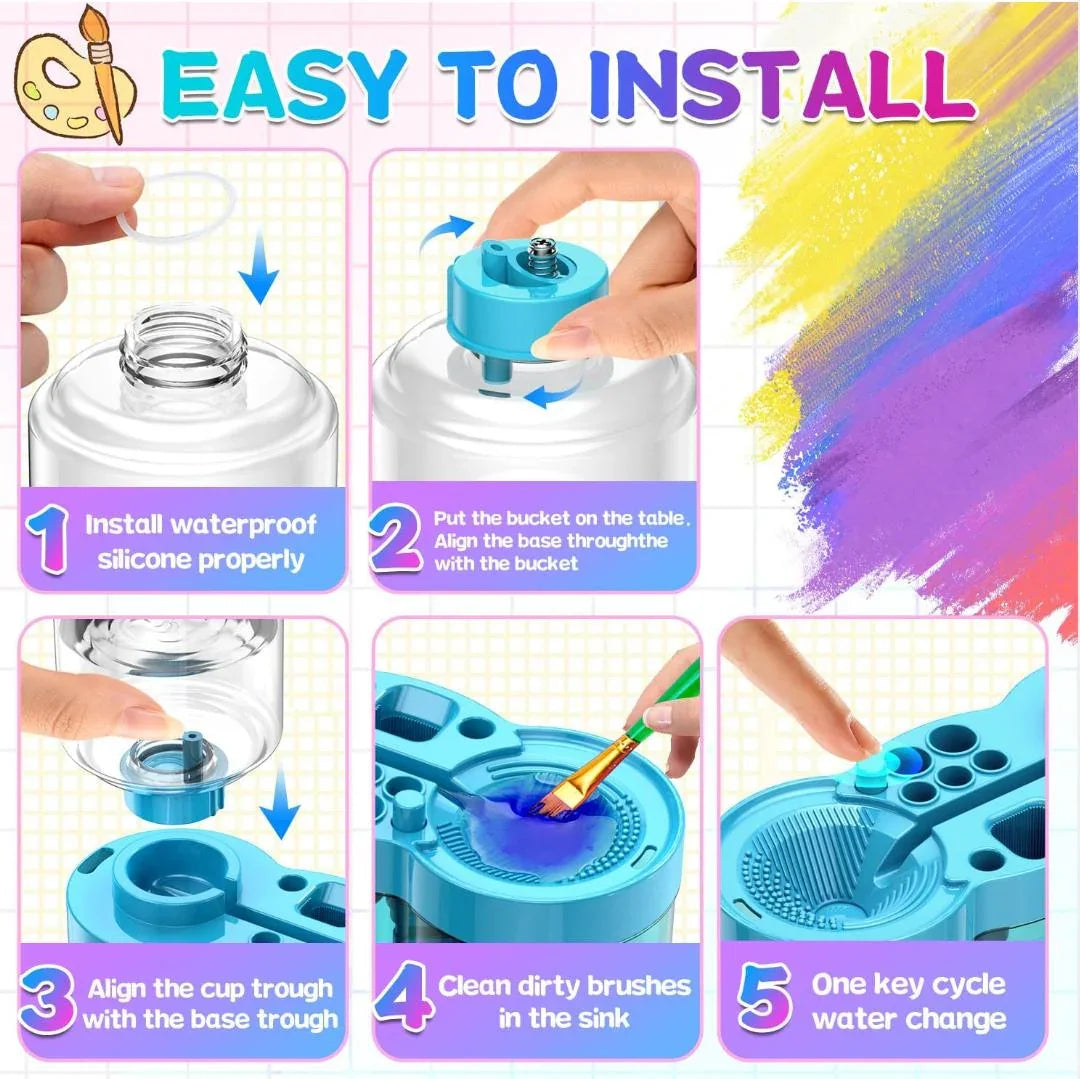 EASY TO INSTALL

1 Install waterproof silicone properly

2 Put the bucket on the table, Align the base throughthe with the bucket

3 Align the cup trough with the base trough

4 Clean dirty brushes in the sink

5 One key cycle water change