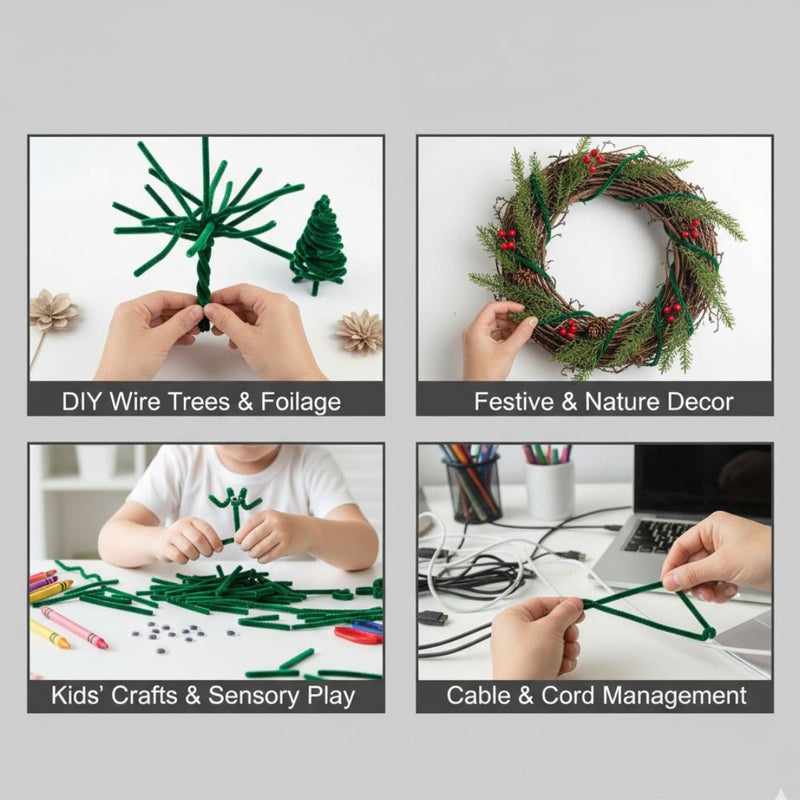 DIY Wire Trees & Foilage

Festive & Nature Decor

Kids' Crafts & Sensory Play

Cable & Cord Management