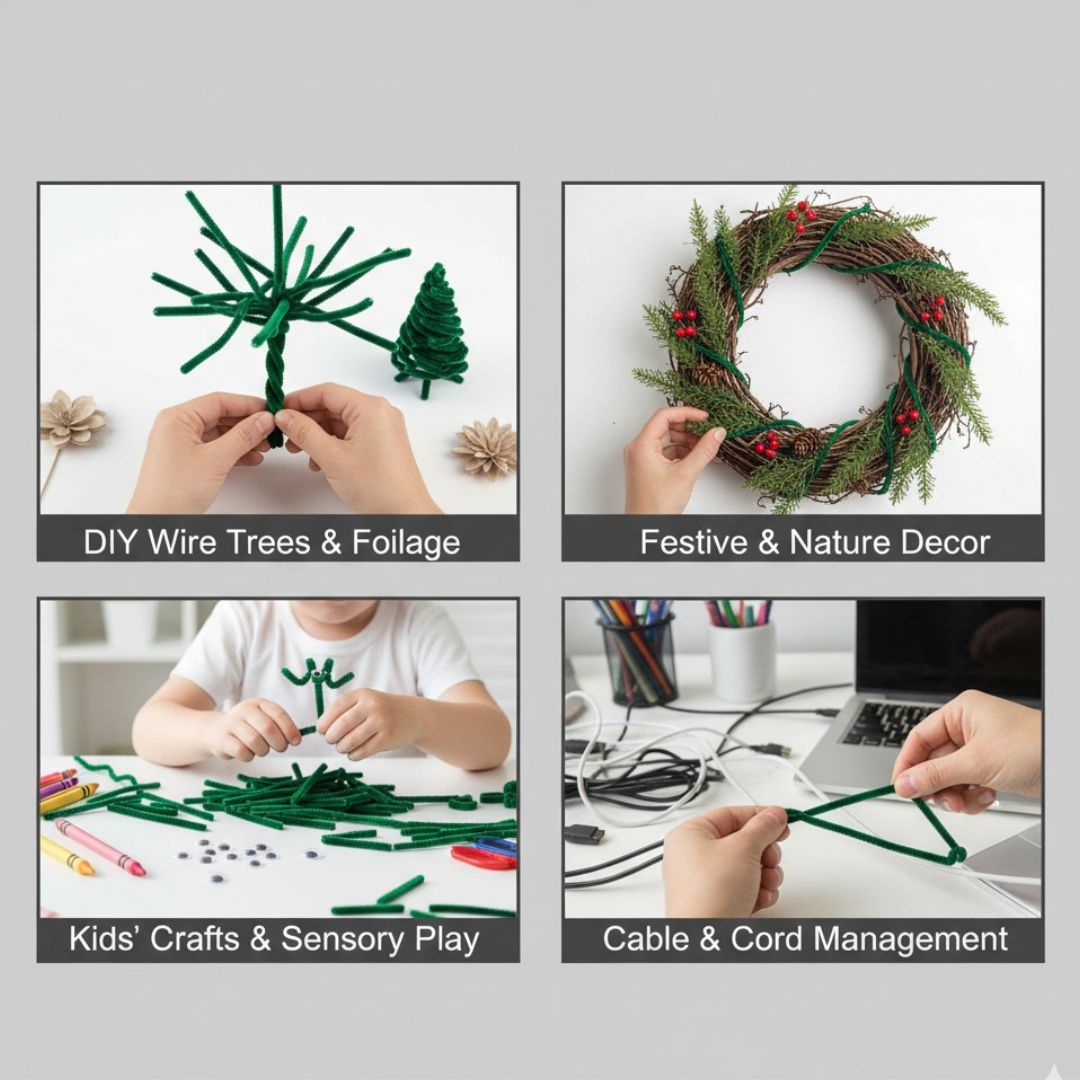 DIY Wire Trees & Foilage

Festive & Nature Decor

Kids' Crafts & Sensory Play

Cable & Cord Management