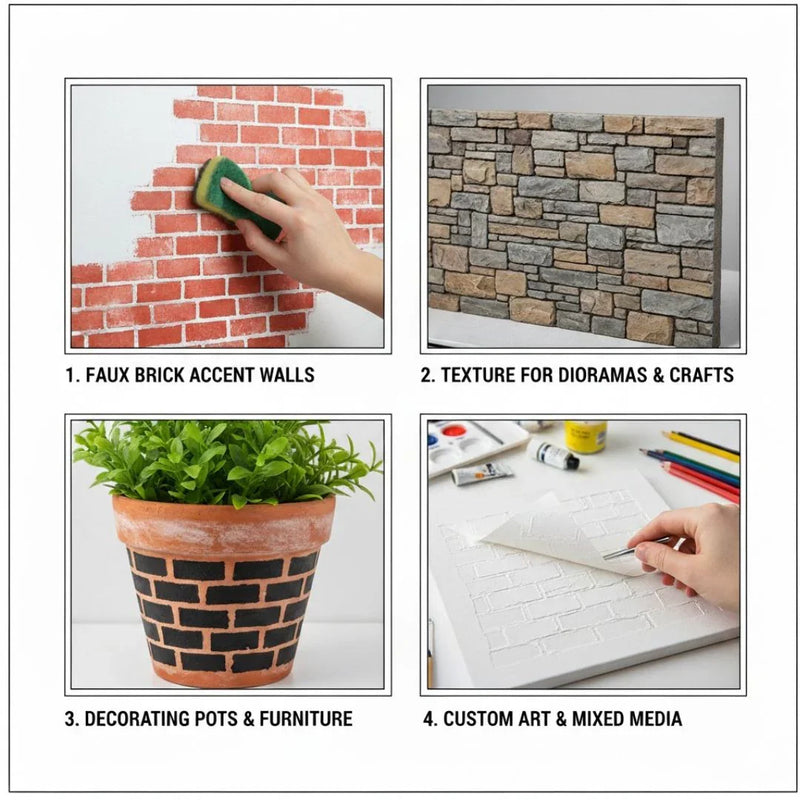 1. FAUX BRICK ACCENT WALLS

2. TEXTURE FOR DIORAMAS & CRAFTS

3. DECORATING POTS & FURNITURE

4. CUSTOM ART & MIXED MEDIA