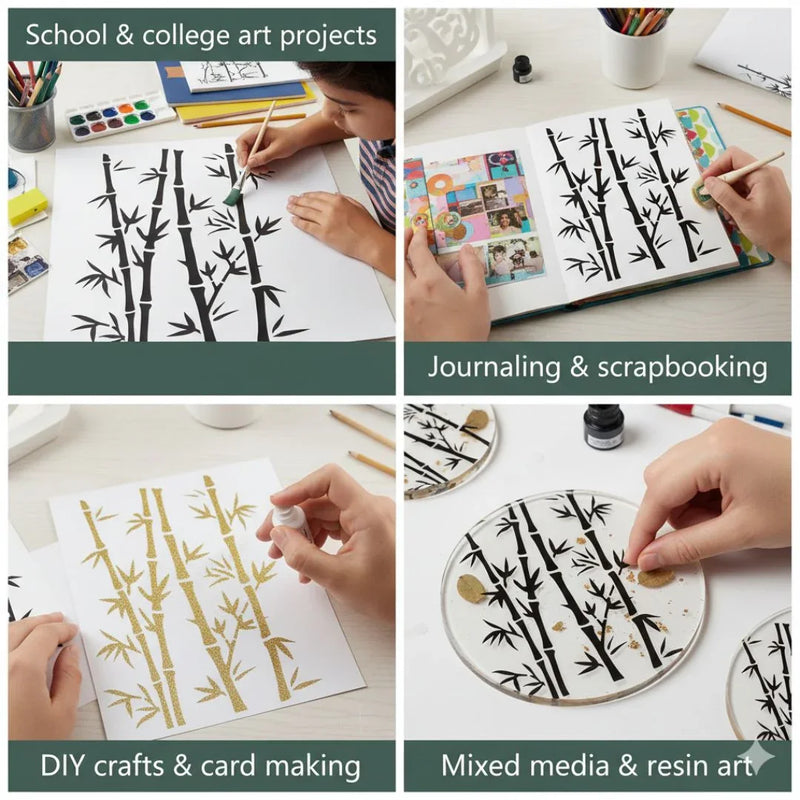 School & college art projects

Journaling & scrapbooking

DIY crafts & card making

Mixed media & resin art