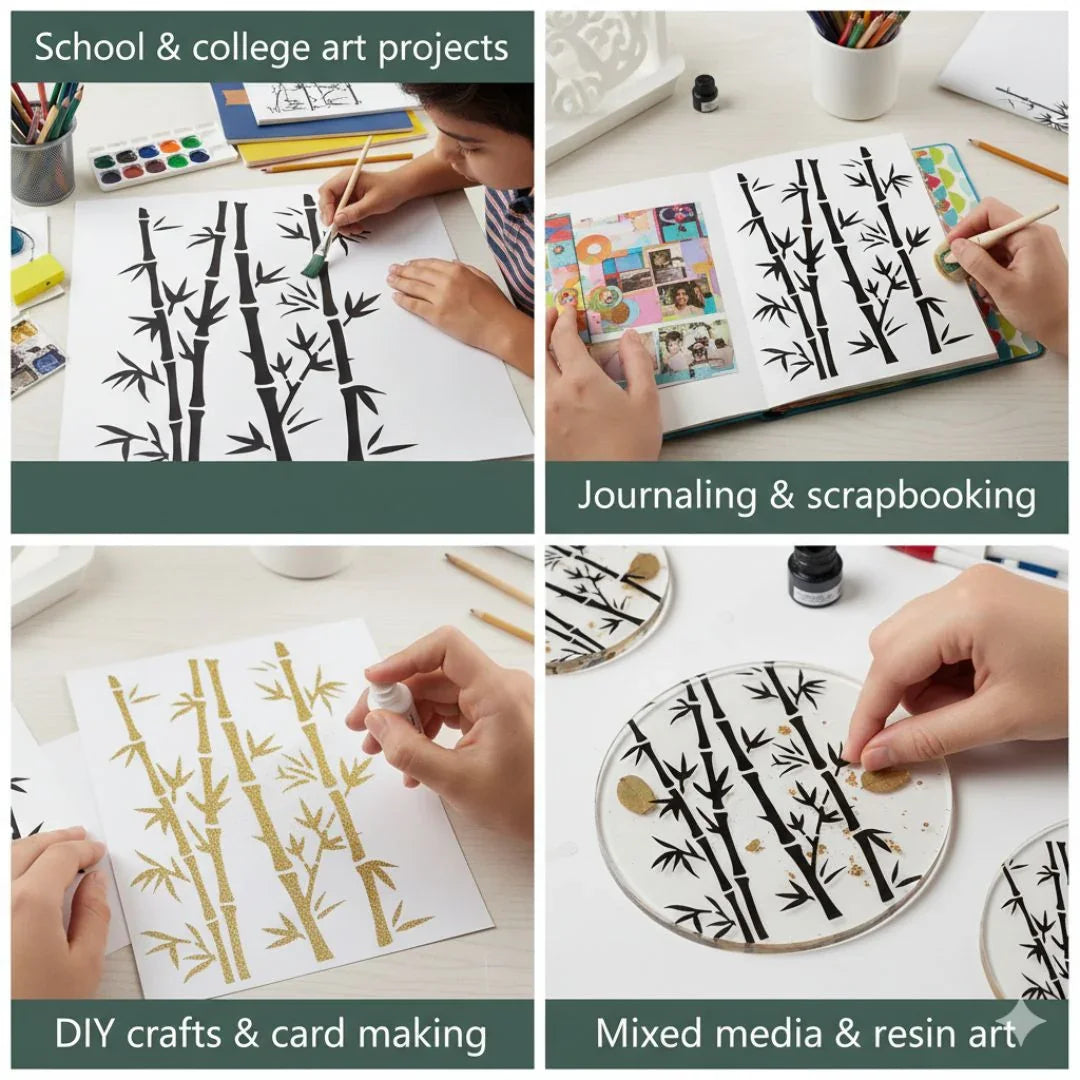 School & college art projects

Journaling & scrapbooking

DIY crafts & card making

Mixed media & resin art