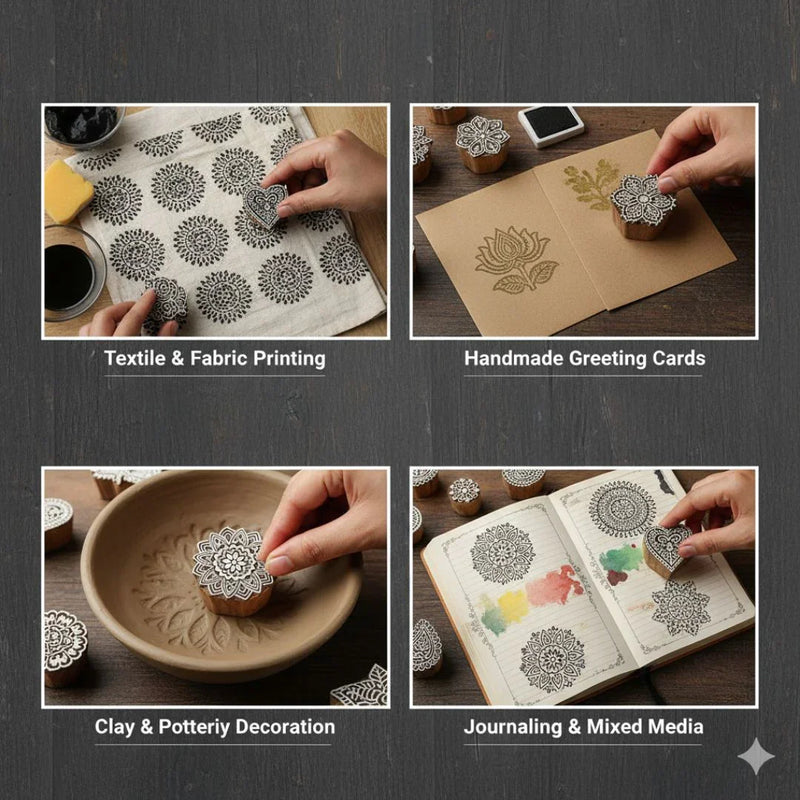 Textile & Fabric Printing

Handmade Greeting Cards

Clay & Potteriy Decoration

Journaling & Mixed Media