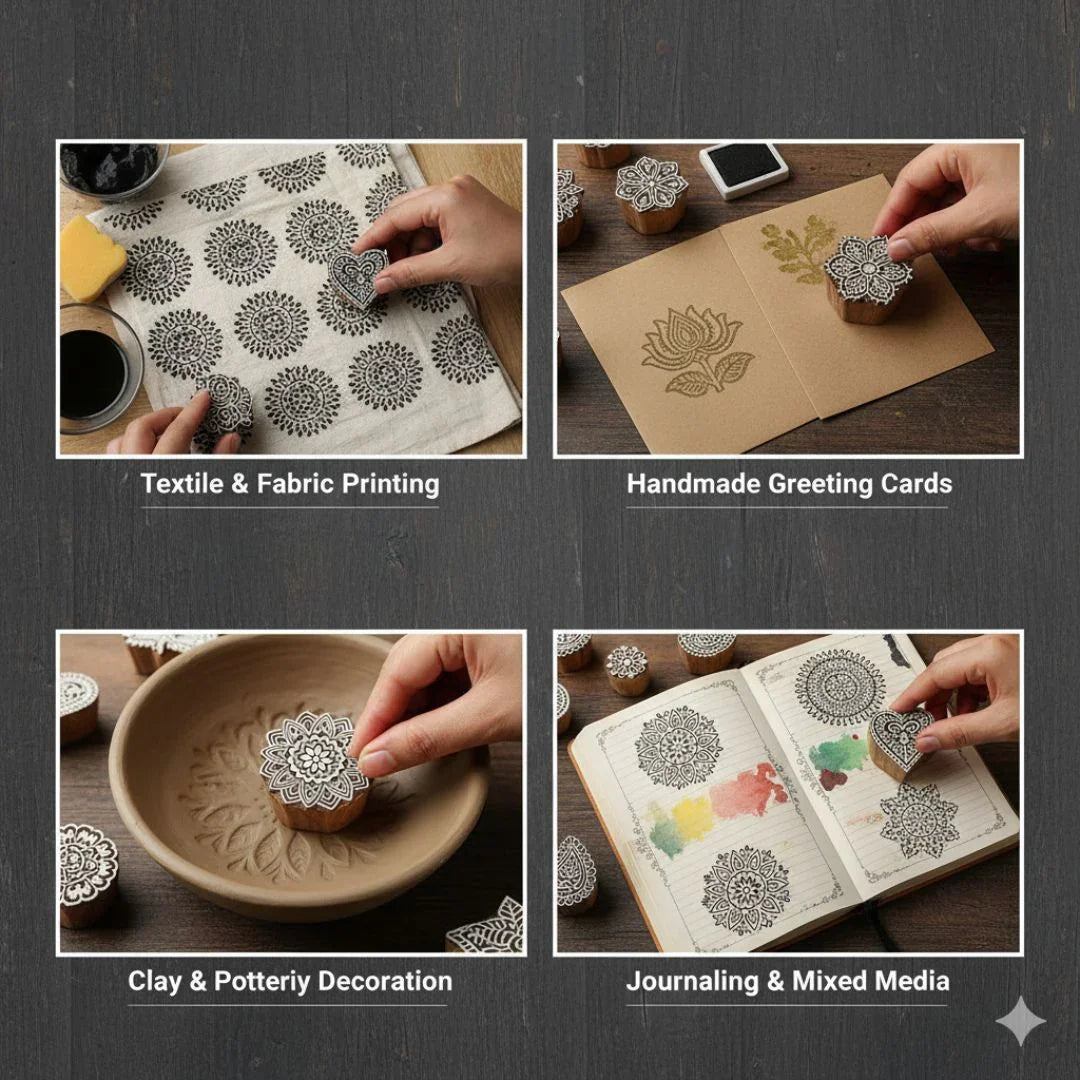 Textile & Fabric Printing

Handmade Greeting Cards

Clay & Potteriy Decoration

Journaling & Mixed Media