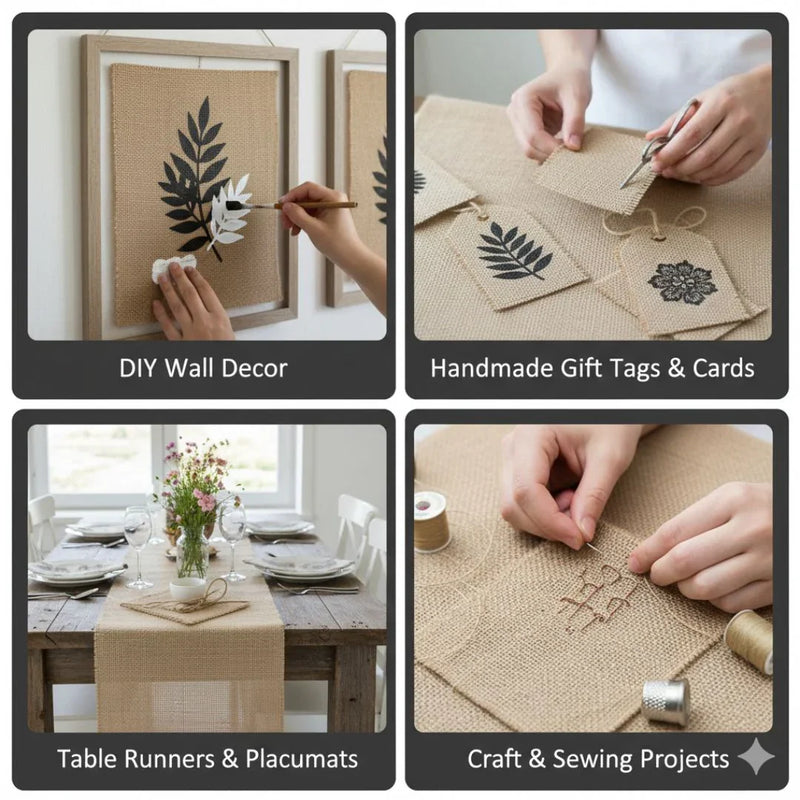 DIY Wall Decor

Handmade Gift Tags & Cards

Table Runners & Placumats

Craft & Sewing Projects