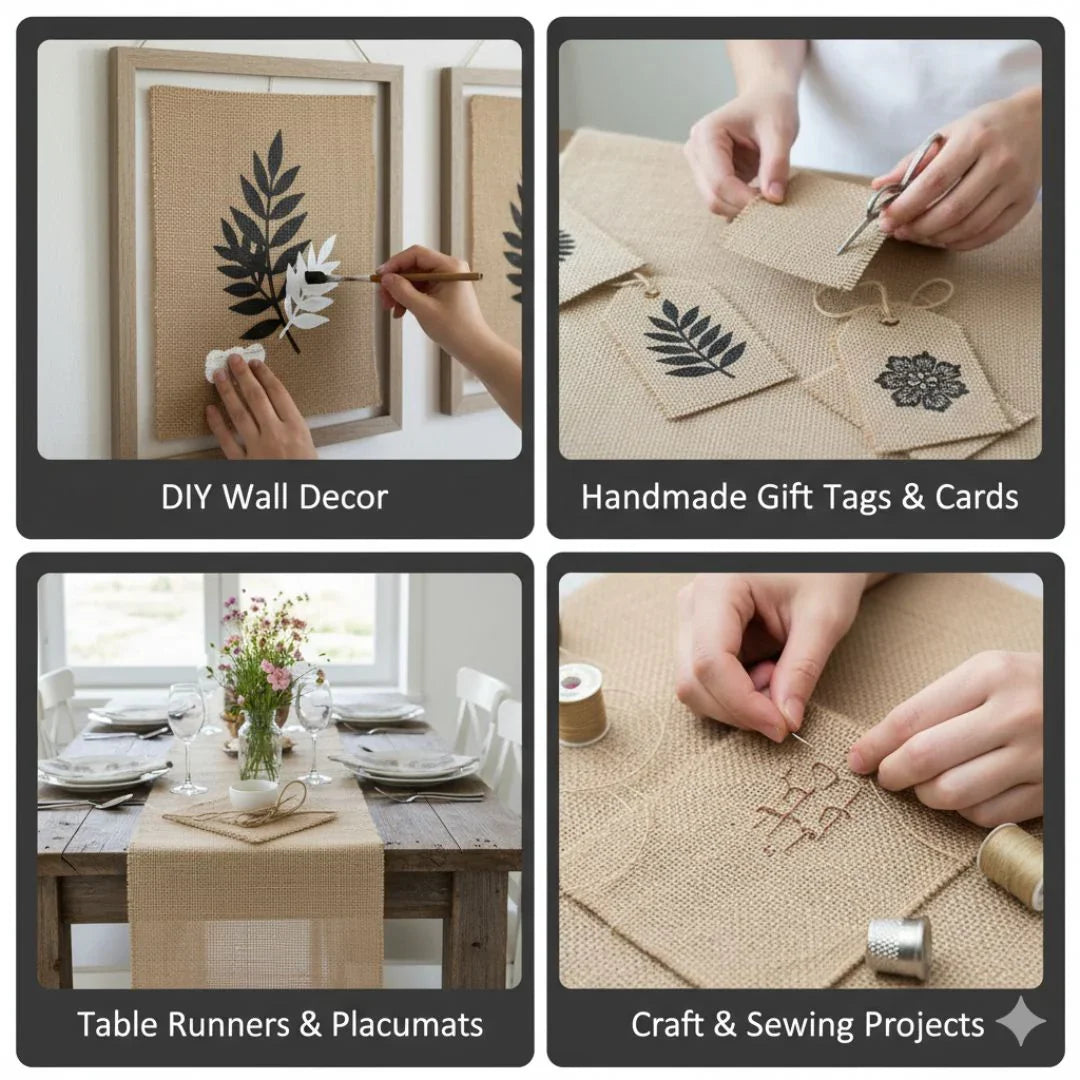 DIY Wall Decor

Handmade Gift Tags & Cards

Table Runners & Placumats

Craft & Sewing Projects