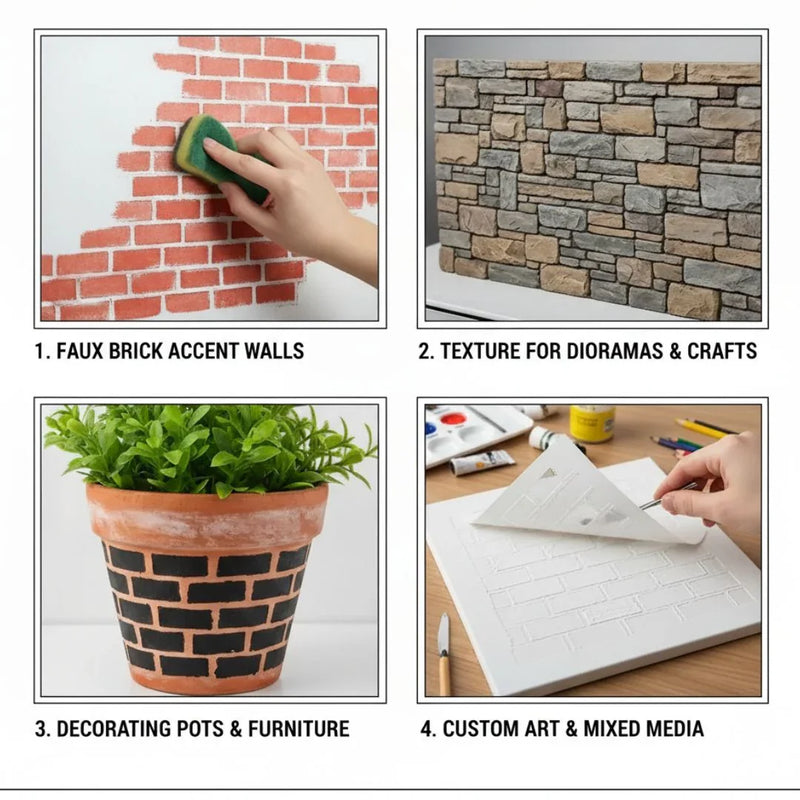 1. FAUX BRICK ACCENT WALLS

2. TEXTURE FOR DIORAMAS & CRAFTS

3. DECORATING POTS & FURNITURE

4. CUSTOM ART & MIXED MEDIA