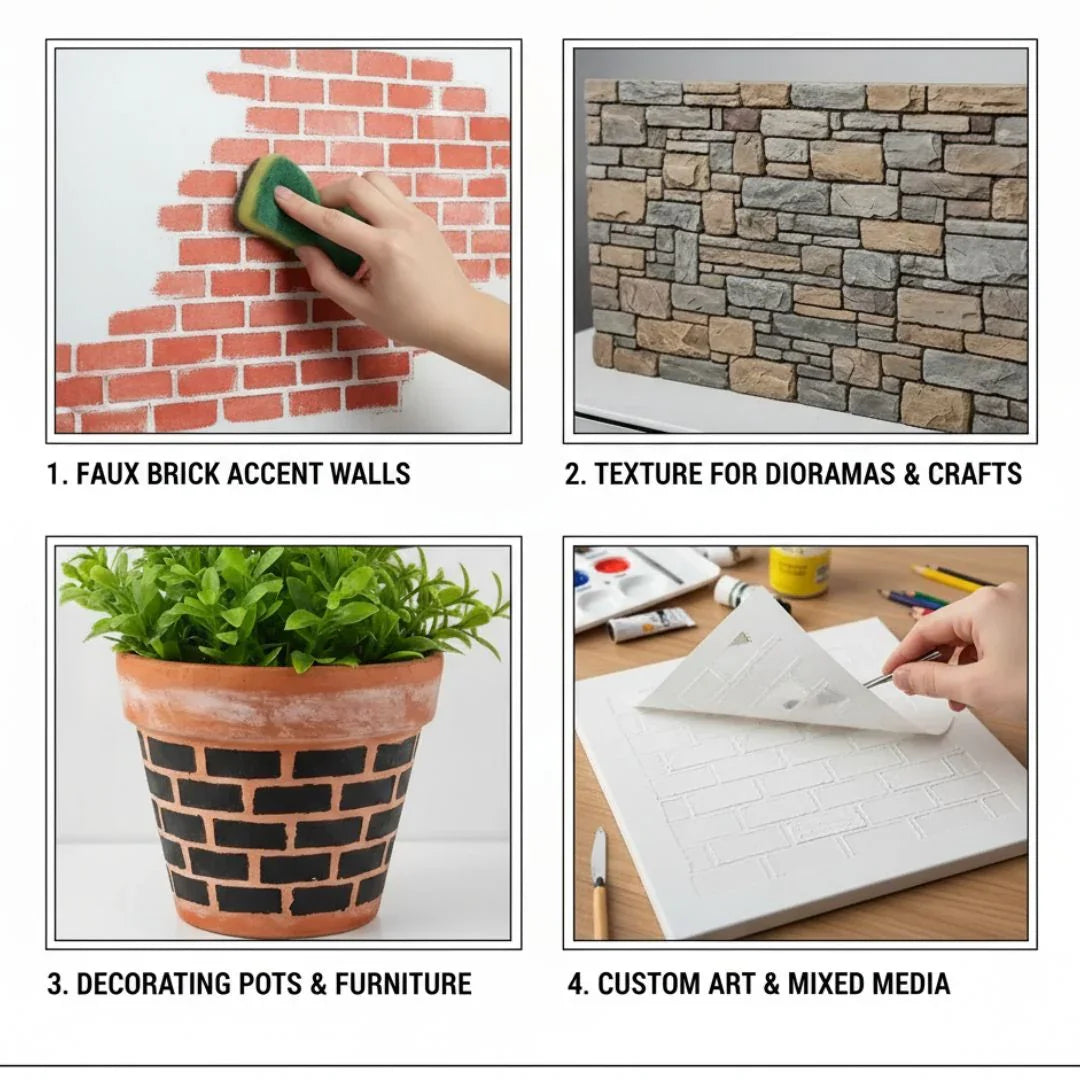 1. FAUX BRICK ACCENT WALLS

2. TEXTURE FOR DIORAMAS & CRAFTS

3. DECORATING POTS & FURNITURE

4. CUSTOM ART & MIXED MEDIA