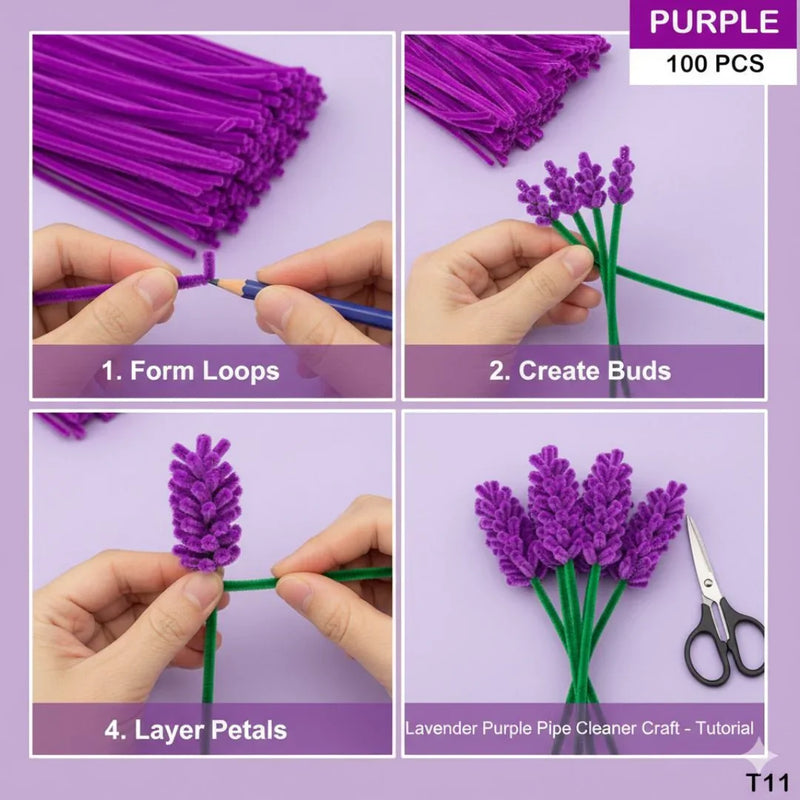 PURPLE
100 PCS

1. Form Loops

2. Create Buds

4. Layer Petals

Lavender Purple Pipe Cleaner Craft - Tutorial

T11