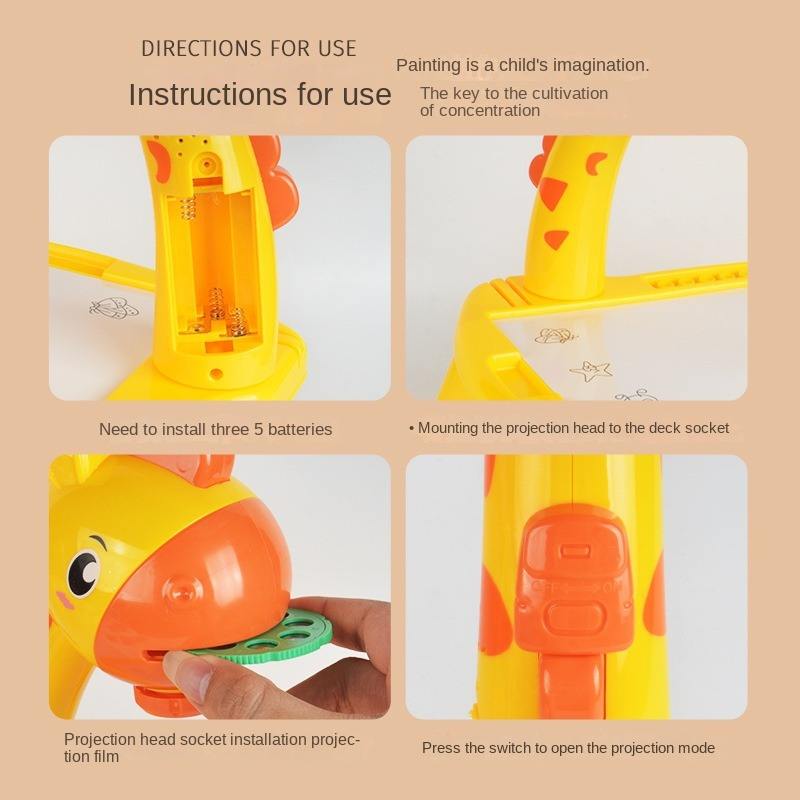 DIRECTIONS FOR USE

Instructions for use

Painting is a child's imagination.

The key to the cultivation of concentration

Need to install three 5 batteries

• Mounting the projection head to the deck socket

Projection head socket installation projection film

Press the switch to open the projection mode