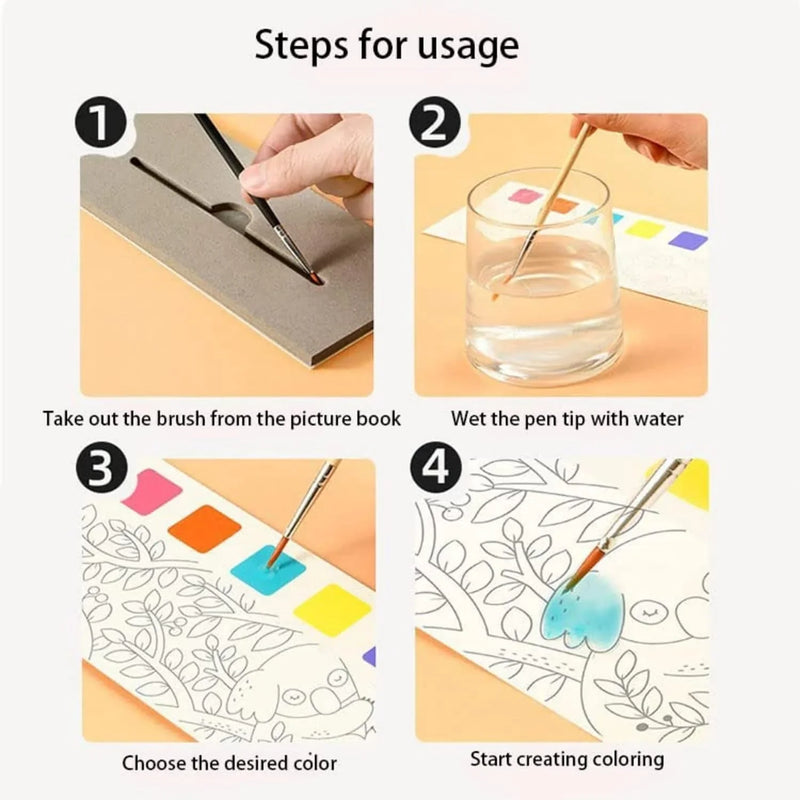 Steps for usage

1

Take out the brush from the picture book

2

Wet the pen tip with water

3

Choose the desired color

4

Start creating coloring