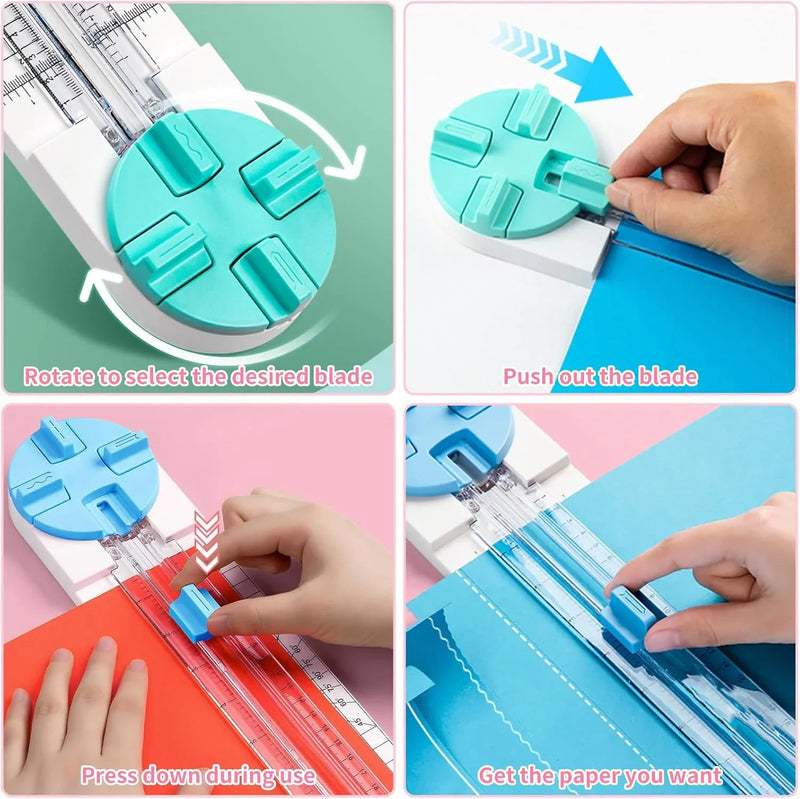 Rotate to select the desired blade

Push out the blade

Press down during use

Get the paper you want