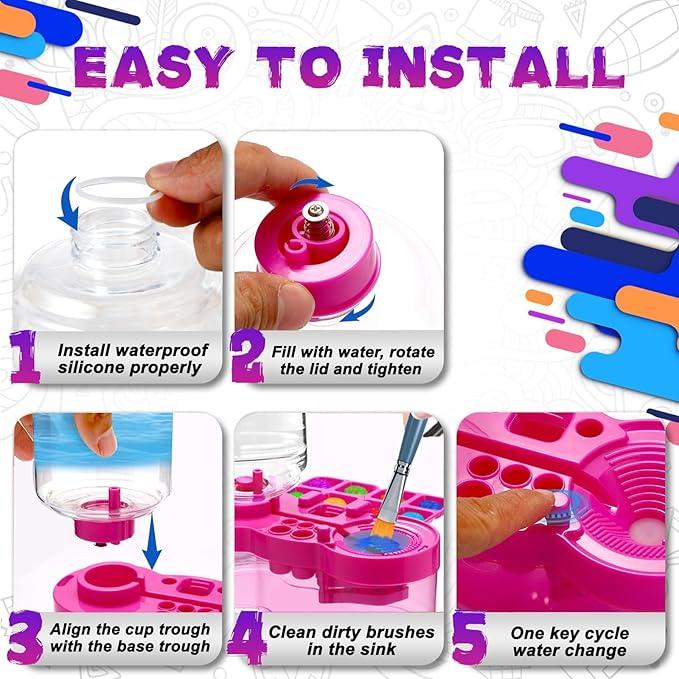 EASY TO INSTALL

1 Install waterproof silicone properly

2 Fill with water, rotate the lid and tighten

3 Align the cup trough with the base trough

4 Clean dirty brushes in the sink

5 One key cycle water change